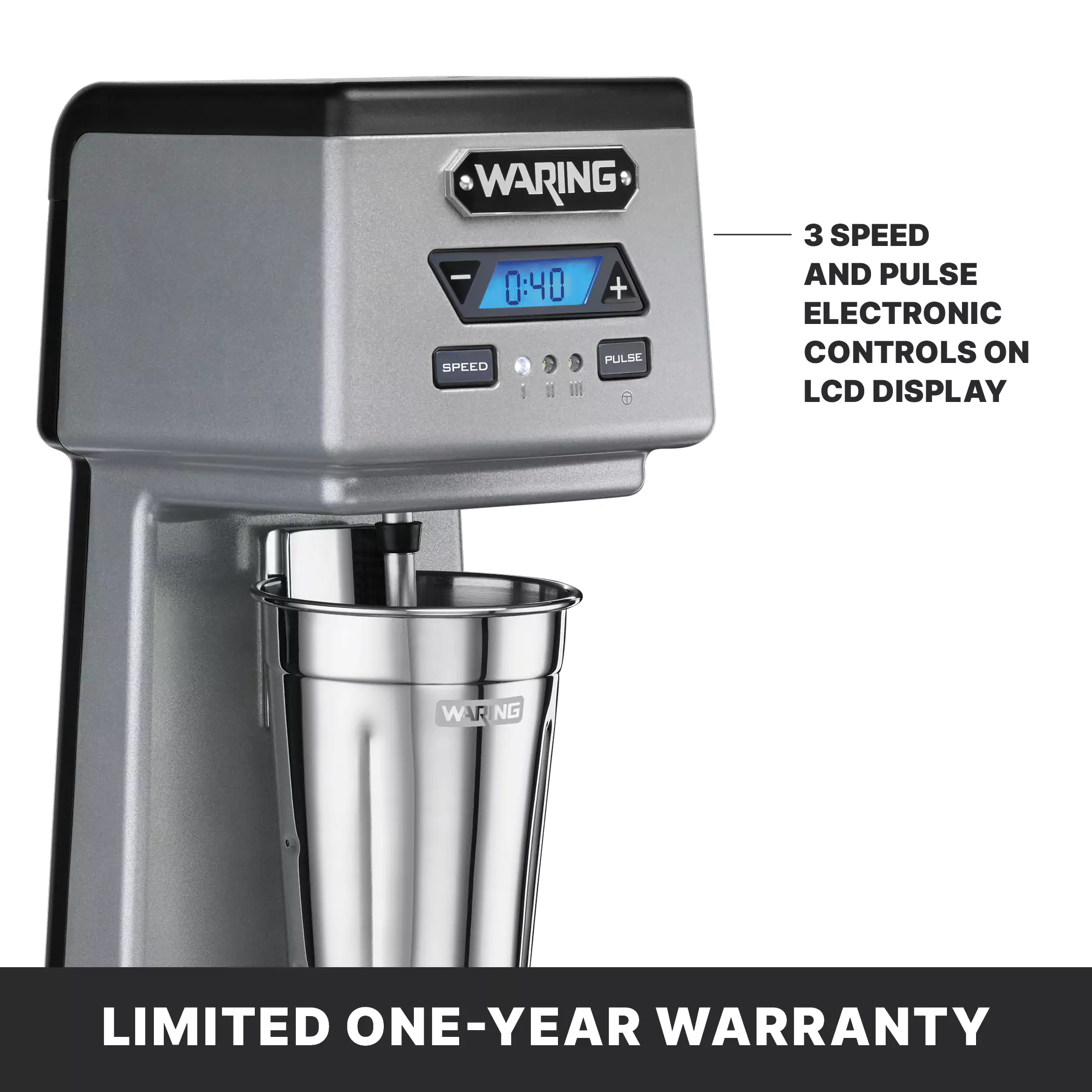 WARING

−

0:40

+

SPEED

PULSE

I II III

3 SPEED
AND PULSE
ELECTRONIC
CONTROLS ON
LCD DISPLAY

WARING

LIMITED ONE-YEAR WARRANTY